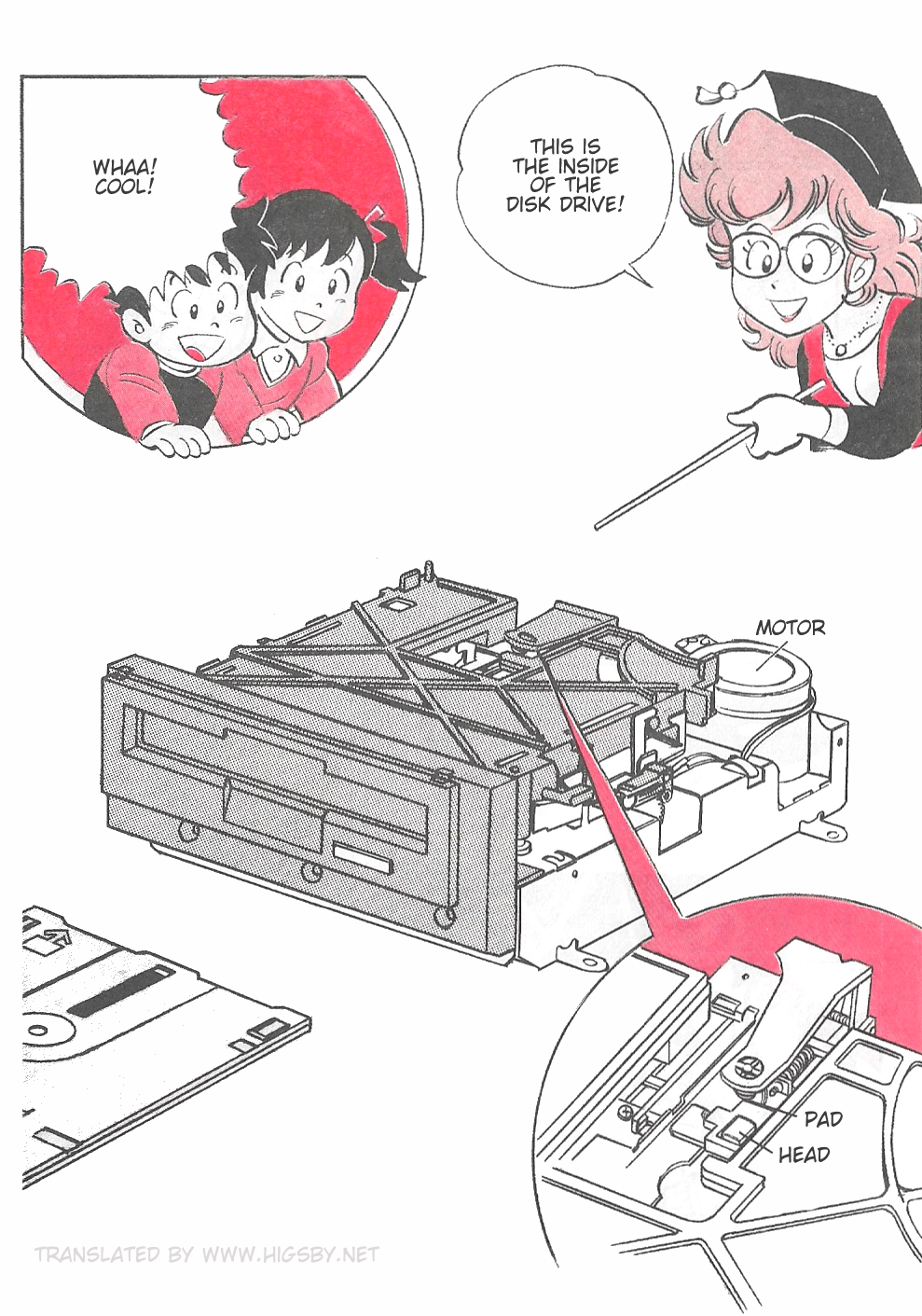 WHAA! COOL!

THIS IS THE INSIDE OF THE DISK DRIVE!

MOTOR

PAD

HEAD

TRANSLATED BY WWW.HIGSBY.NET